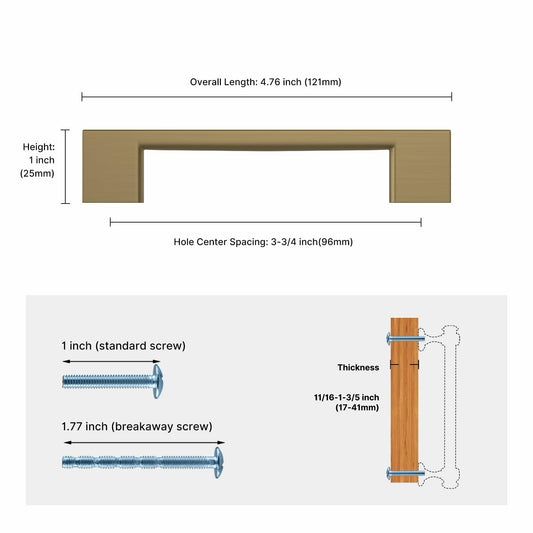 Overall Length: 4.76 inch (121mm)

Height:
1 inch
(25mm)

Hole Center Spacing: 3-3/4 inch(96mm)

1 inch (standard screw)

1.77 inch (breakaway screw)

Thickness

11/16-1-3/5 inch
(17-41mm)