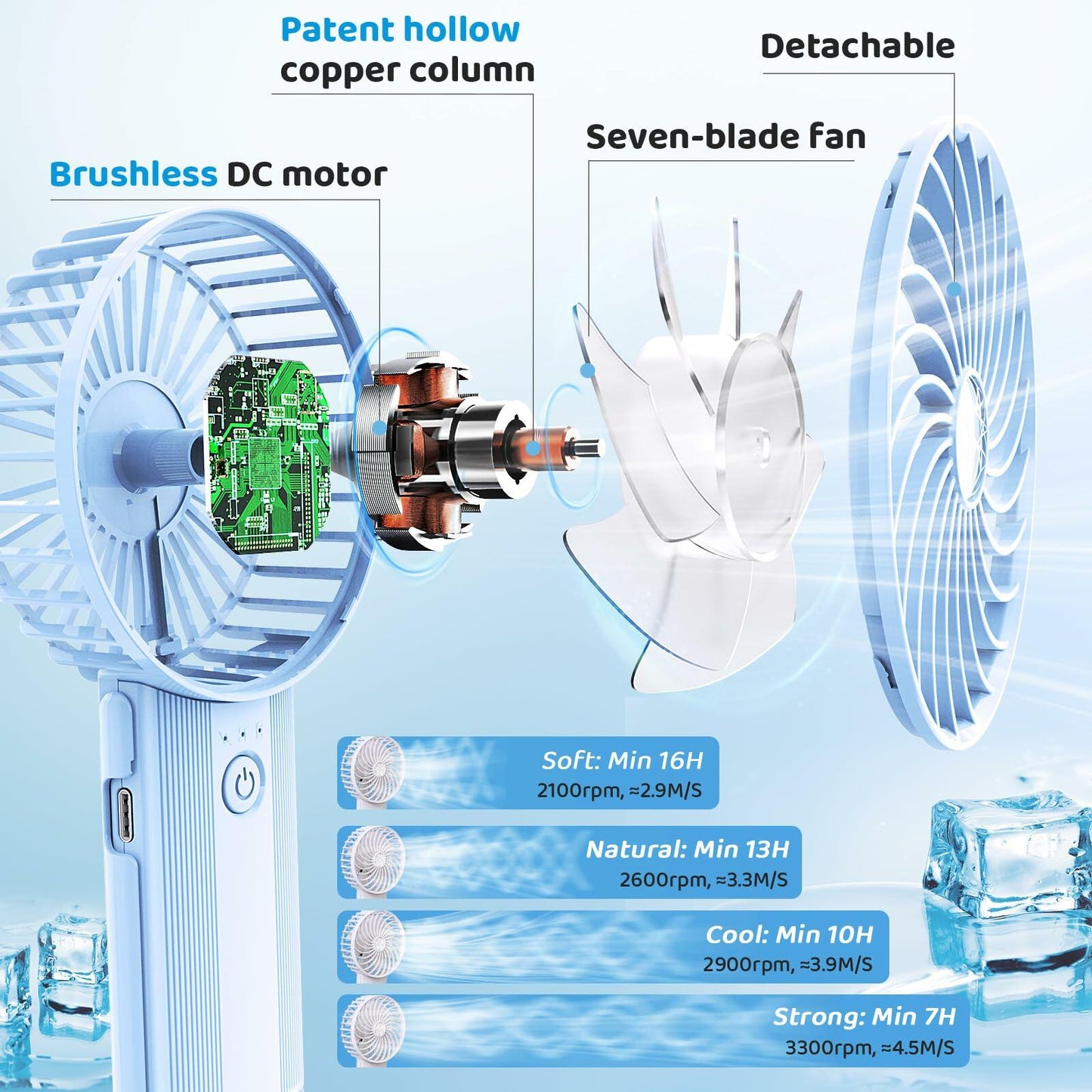 Patent hollow copper column

Detachable

Seven-blade fan

Brushless DC motor

Soft: Min 16H
2100rpm, ≈2.9M/S

Natural: Min 13H
2600rpm, ≈3.3M/S

Cool: Min 10H
2900rpm, ≈3.9M/S

Strong: Min 7H
3300rpm, ≈4.5M/S