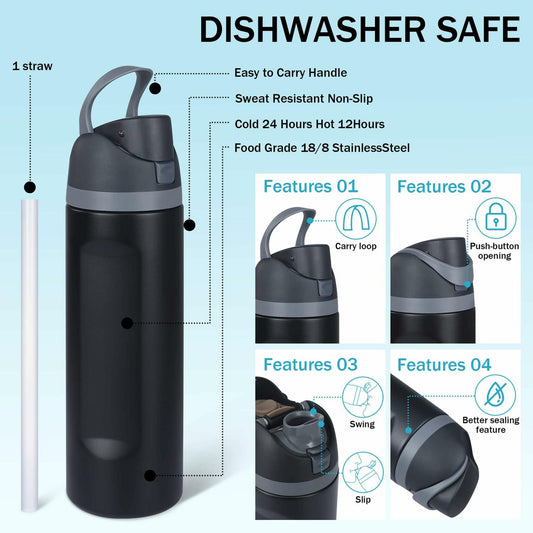 DISHWASHER SAFE

1 straw

Easy to Carry Handle

Sweat Resistant Non-Slip

Cold 24 Hours Hot 12Hours

Food Grade 18/8 StainlessSteel

Features 01

Carry loop

Features 02

Push-button opening

Features 03

Swing

Slip

Features 04

Better sealing feature