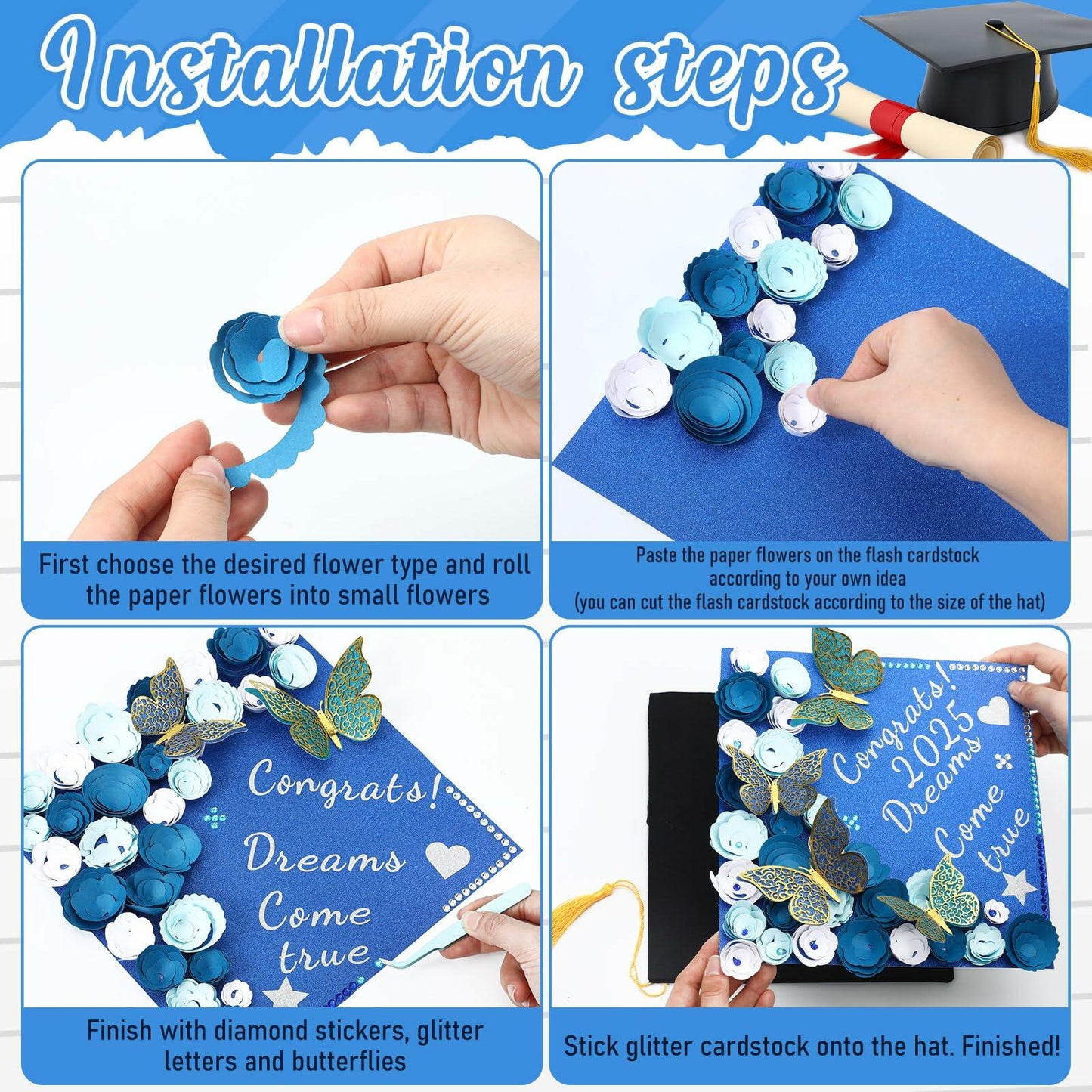 Installation steps

First choose the desired flower type and roll the paper flowers into small flowers

Paste the paper flowers on the flash cardstock according to your own idea (you can cut the flash cardstock according to the size of the hat)

Congrats! Dreams Come true

Finish with diamond stickers, glitter letters and butterflies

Congrats! 2025 Dreams Come true

Stick glitter cardstock onto the hat. Finished!