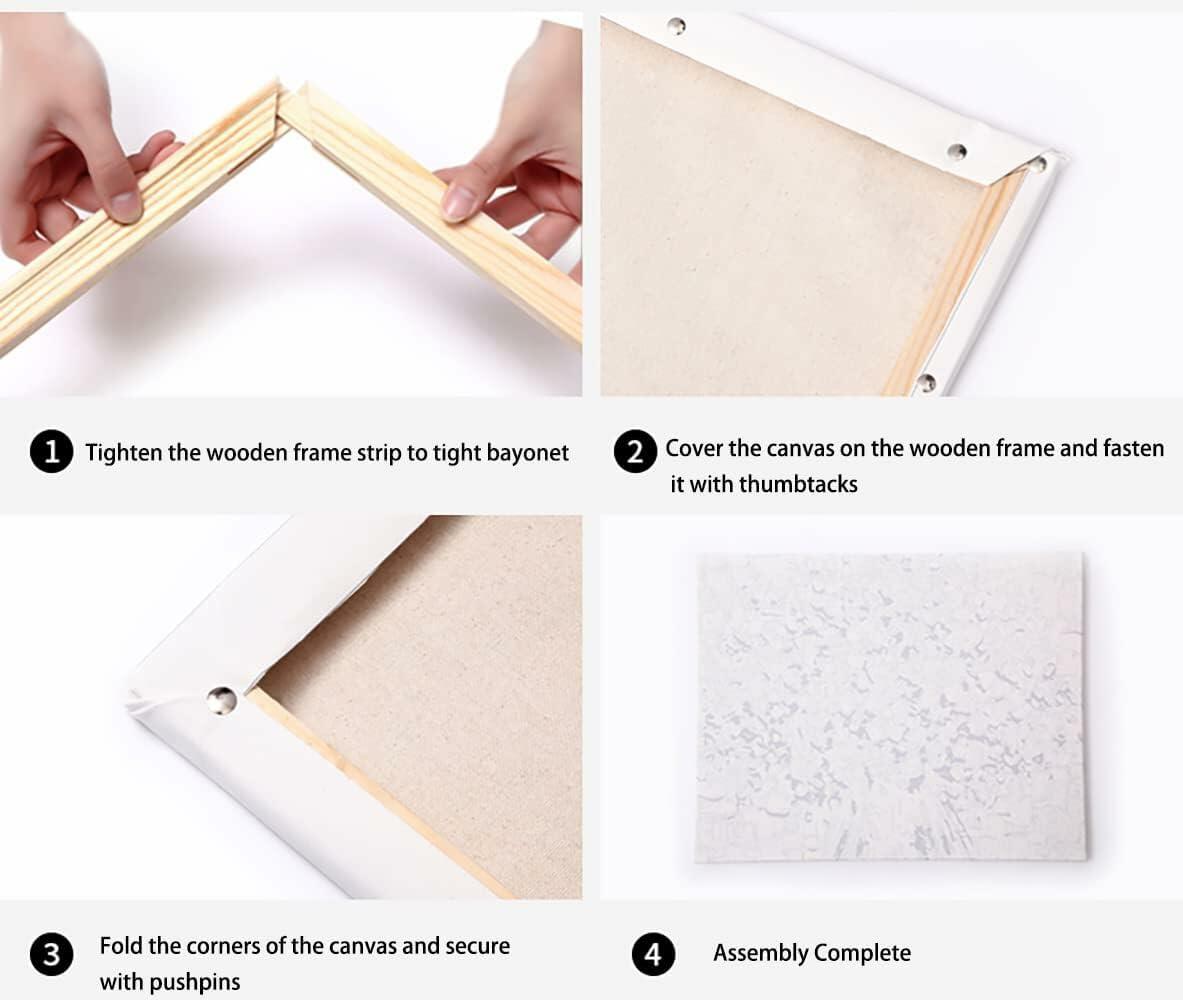 1 Tighten the wooden frame strip to tight bayonet

2 Cover the canvas on the wooden frame and fasten it with thumbtacks

3 Fold the corners of the canvas and secure with pushpins

4 Assembly Complete