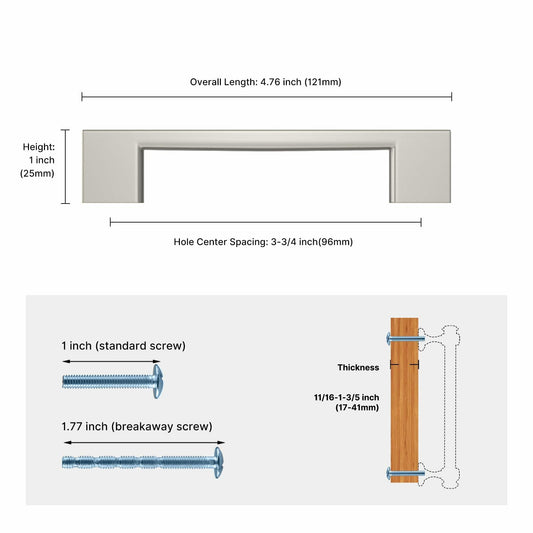 Overall Length: 4.76 inch (121mm)

Height:
1 inch
(25mm)

Hole Center Spacing: 3-3/4 inch(96mm)

1 inch (standard screw)

1.77 inch (breakaway screw)

Thickness

11/16-1-3/5 inch
(17-41mm)