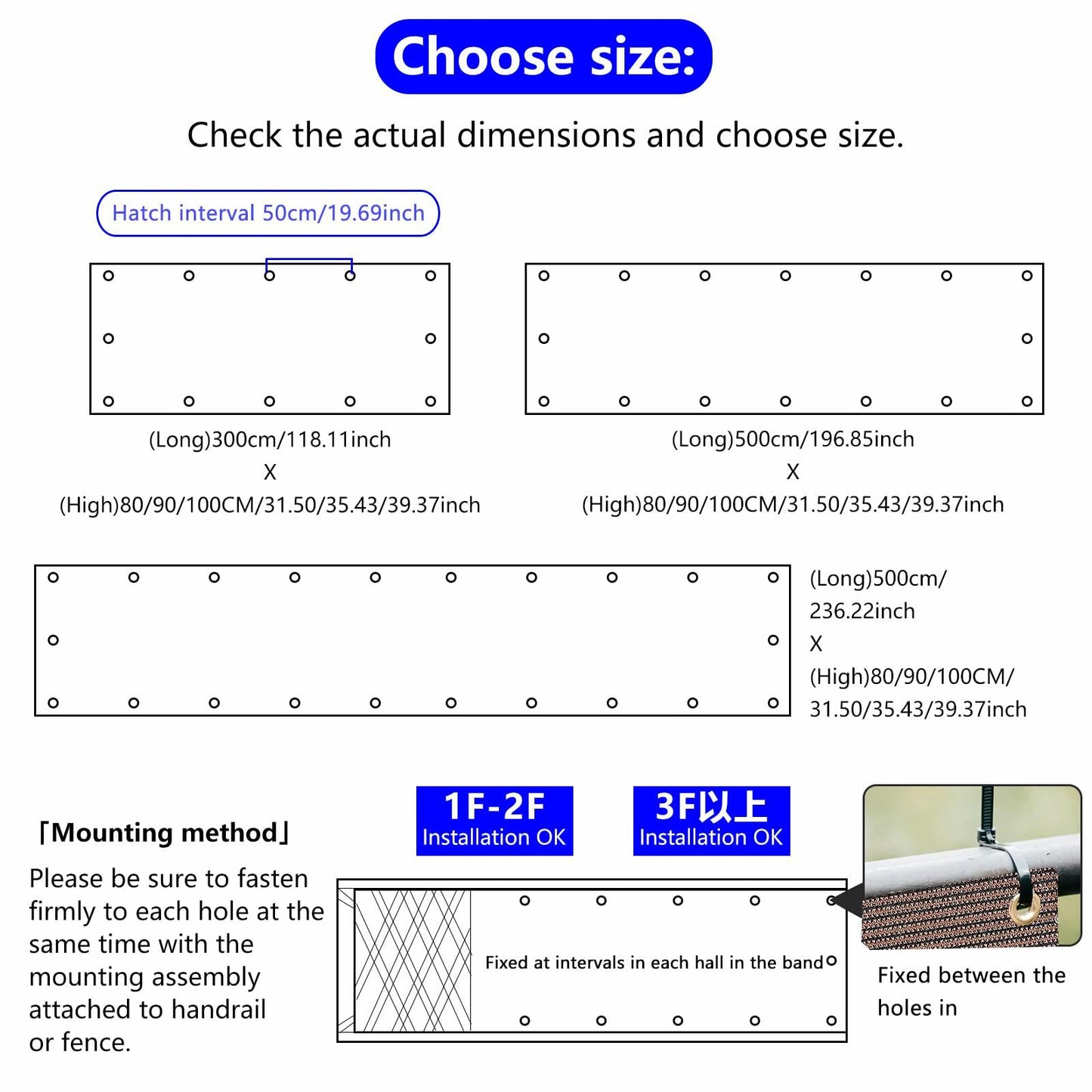 Choose size:

Check the actual dimensions and choose size.

Hatch interval 50cm/19.69inch

(Long)300cm/118.11inch
X
(High)80/90/100CM/31.50/35.43/39.37inch

(Long)500cm/196.85inch
X
(High)80/90/100CM/31.50/35.43/39.37inch

(Long)500cm/ 236.22inch
X
(High)80/90/100CM/ 31.50/35.43/39.37inch

「Mounting method」

Please be sure to fasten firmly to each hole at the same time with the mounting assembly attached to handrail or fence.

1F-2F
Installation OK

3F以上
Installation OK

Fixed at intervals in each hall in the band

Fixed between the holes in