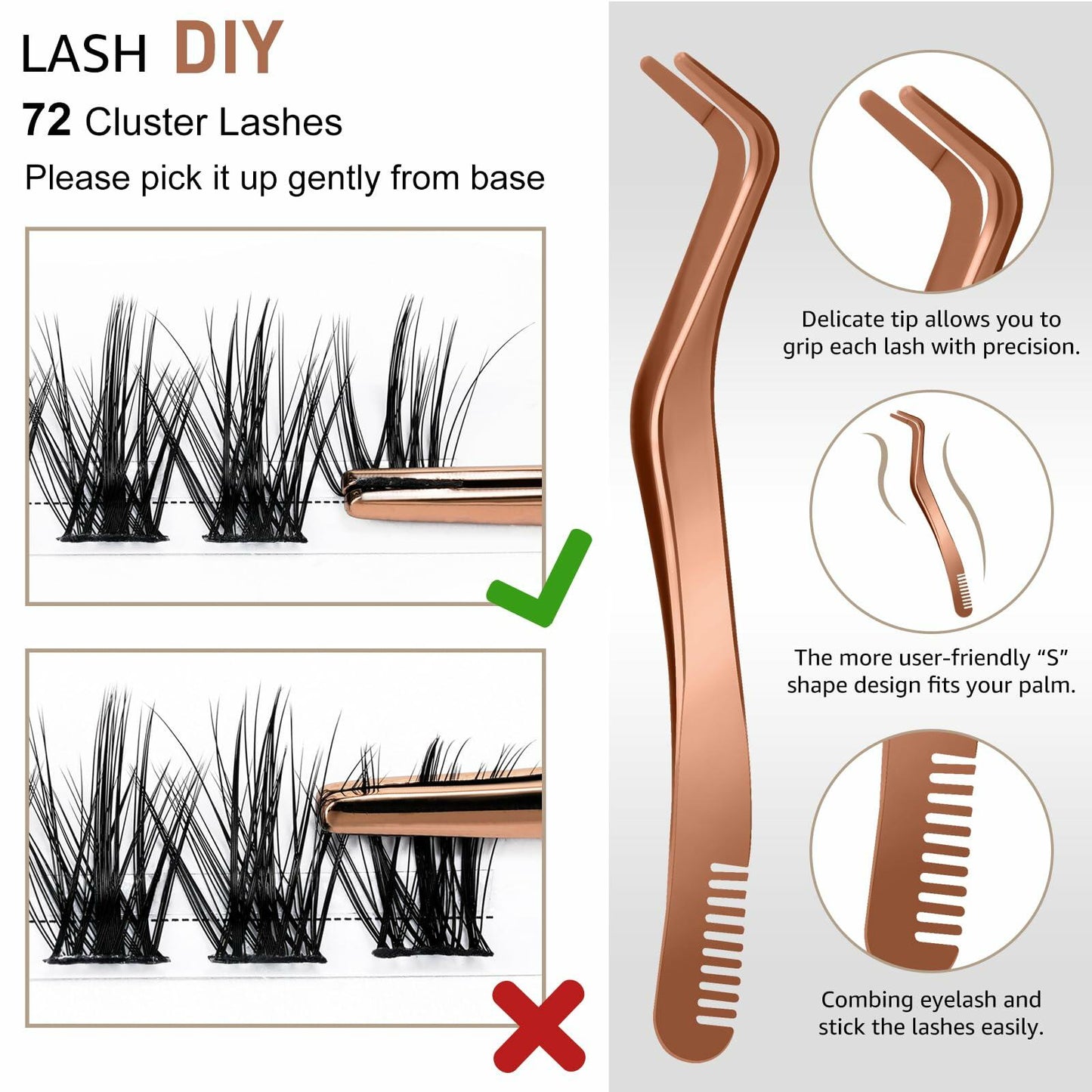 LASH DIY

72 Cluster Lashes

Please pick it up gently from base

Delicate tip allows you to grip each lash with precision.

The more user-friendly “S” shape design fits your palm.

Combing eyelash and stick the lashes easily.