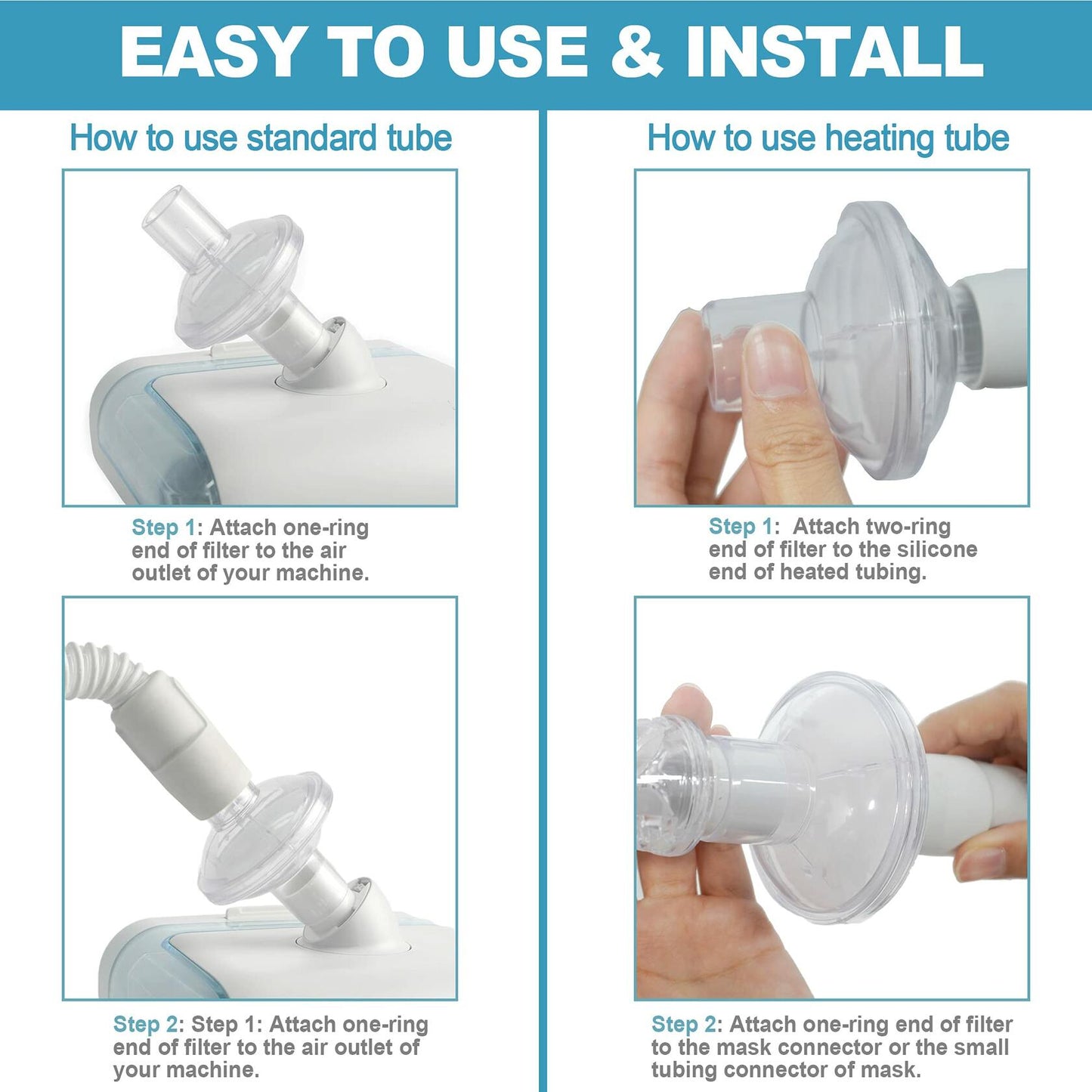 EASY TO USE & INSTALL

How to use standard tube

Step 1: Attach one-ring end of filter to the air outlet of your machine.

Step 2: Step 1: Attach one-ring end of filter to the air outlet of your machine.

How to use heating tube

Step 1: Attach two-ring end of filter to the silicone end of heated tubing.

Step 2: Attach one-ring end of filter to the mask connector or the small tubing connector of mask.