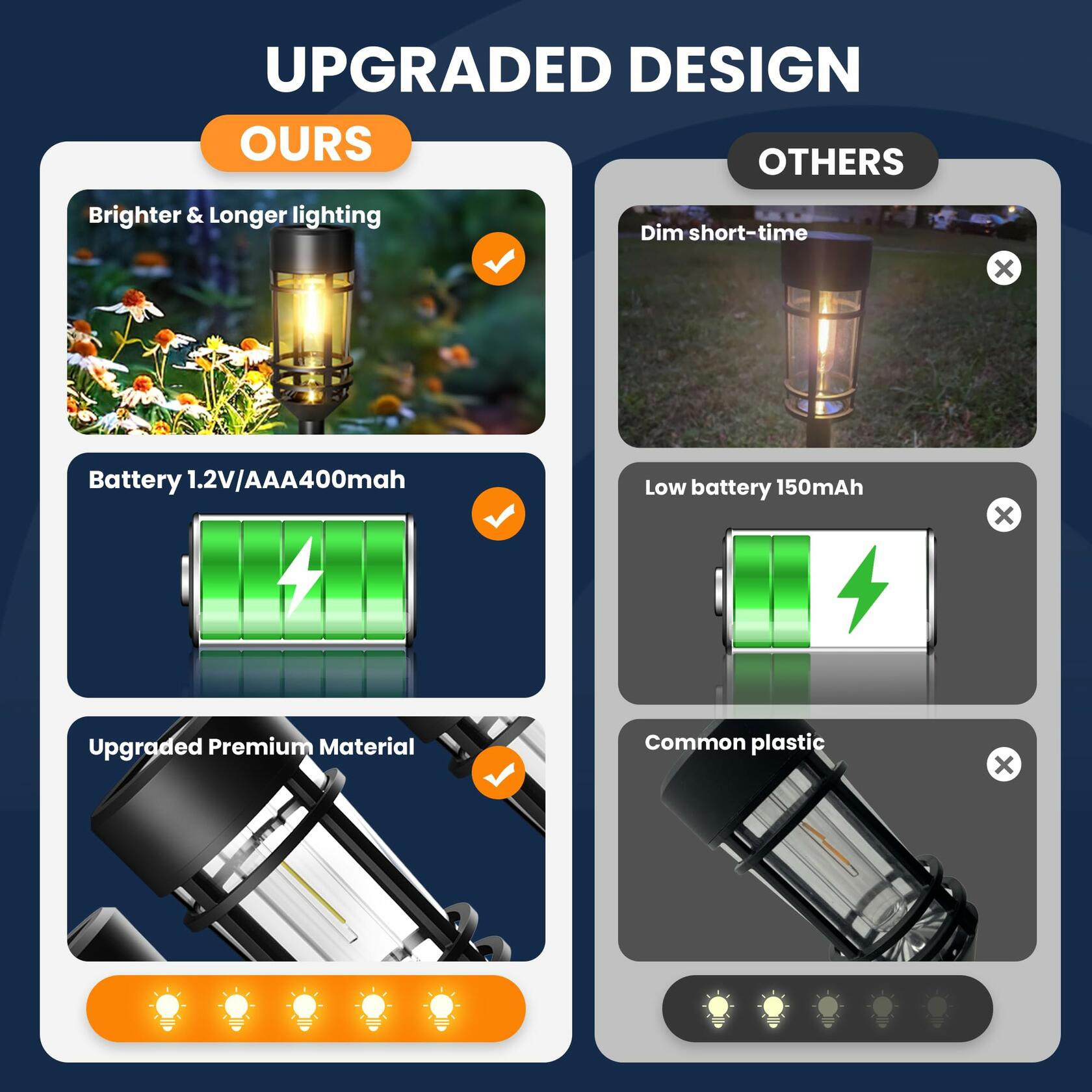 UPGRADED DESIGN

OURS

Brighter & Longer lighting

Battery 1.2V/AAA400mah

Upgraded Premium Material

OTHERS

Dim short-time

Low battery 150mAh

Common plastic