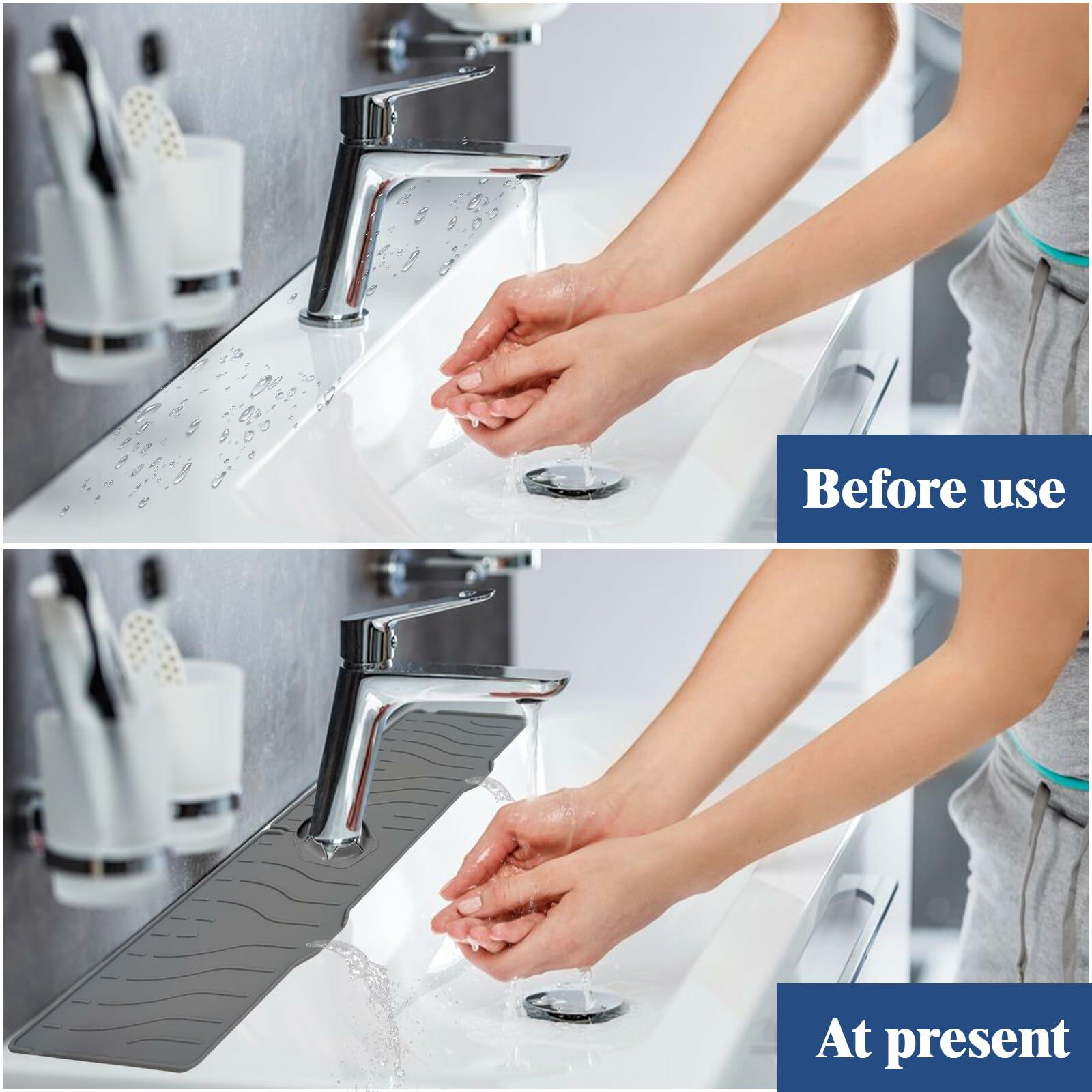 Before use

At present