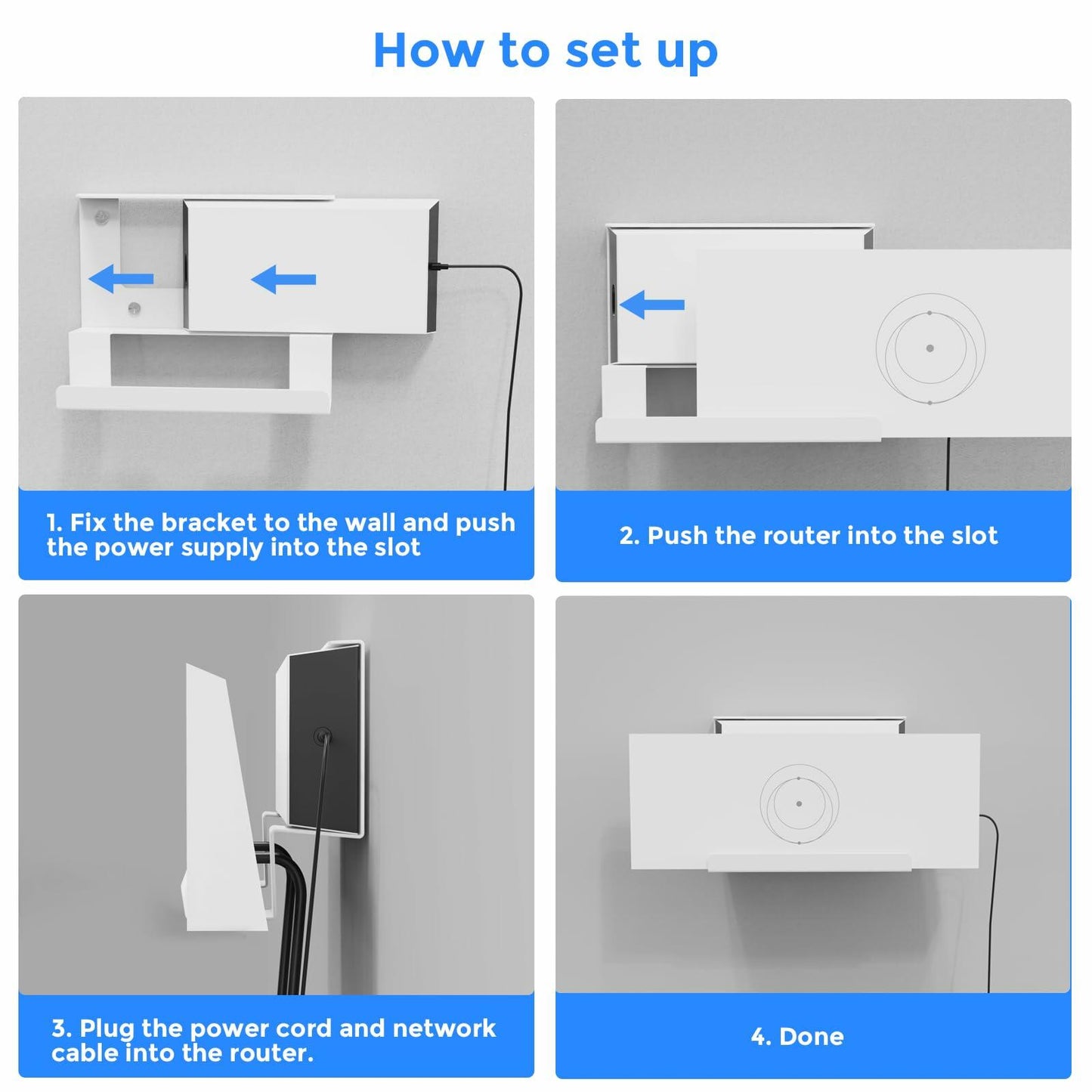 How to set up

1. Fix the bracket to the wall and push the power supply into the slot

2. Push the router into the slot

3. Plug the power cord and network cable into the router.

4. Done