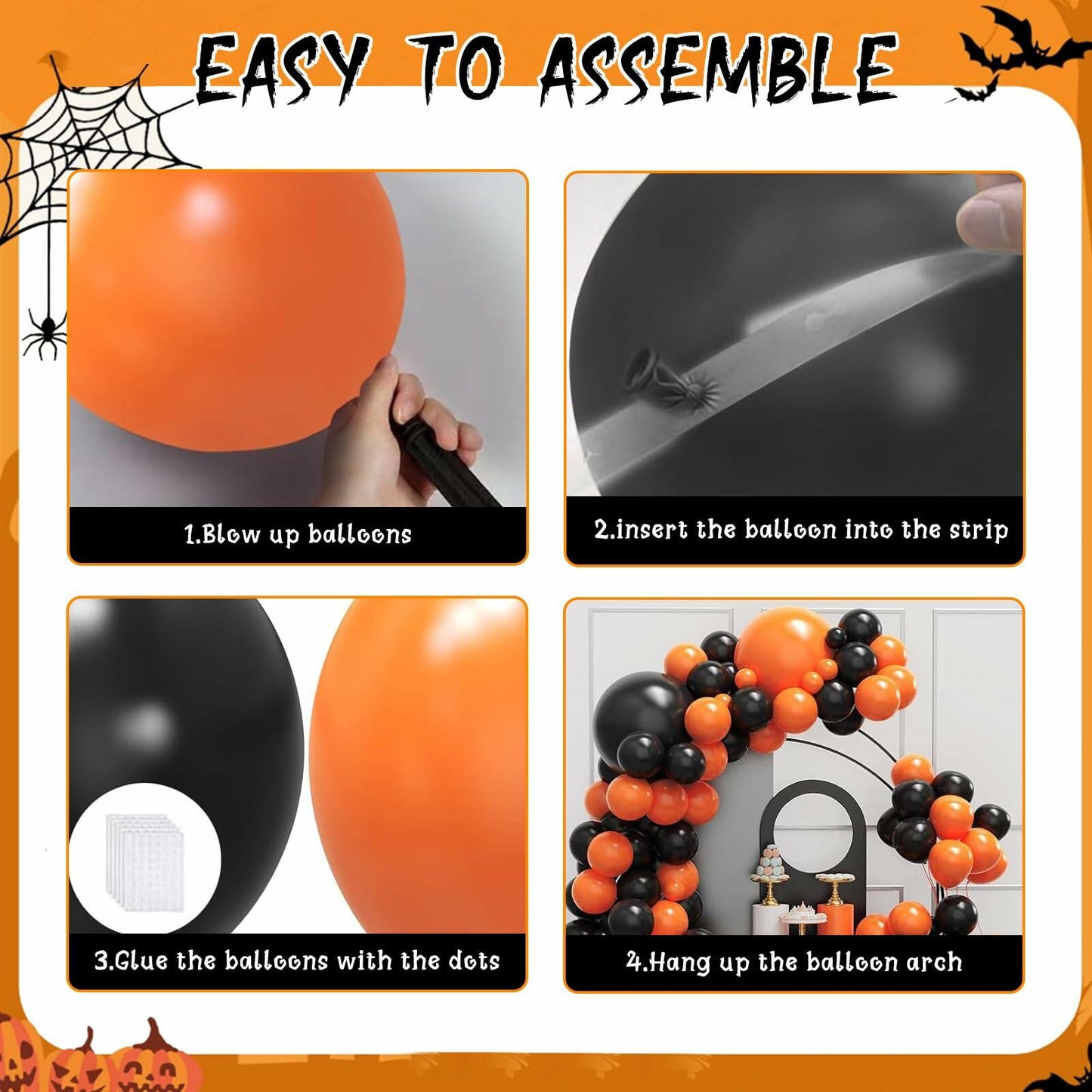 EASY TO ASSEMBLE

1.Blow up balloons

2.insert the balloon into the strip

3.Glue the balloons with the dots

4.Hang up the balloon arch