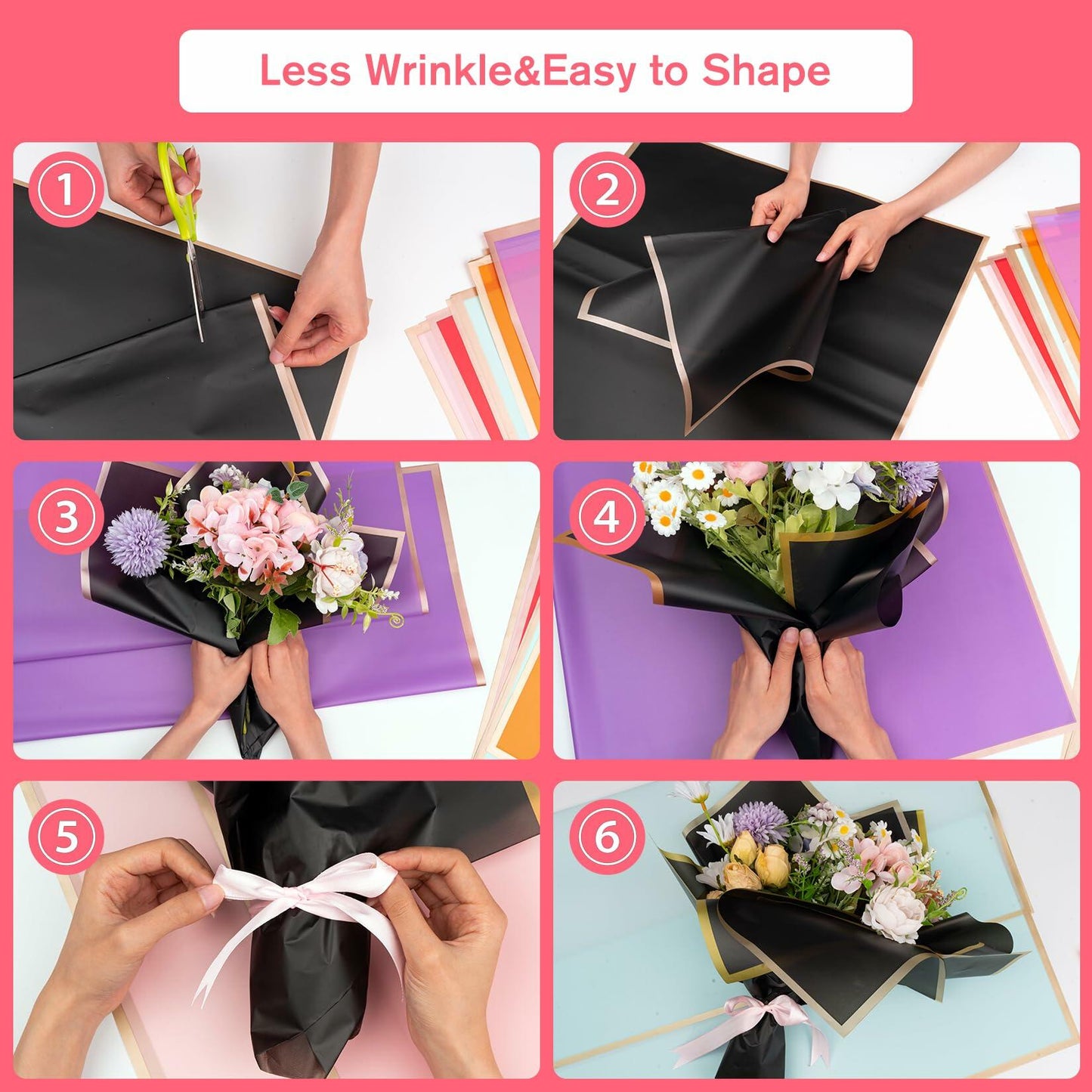 Less Wrinkle&Easy to Shape

1

2

3

4

5

6