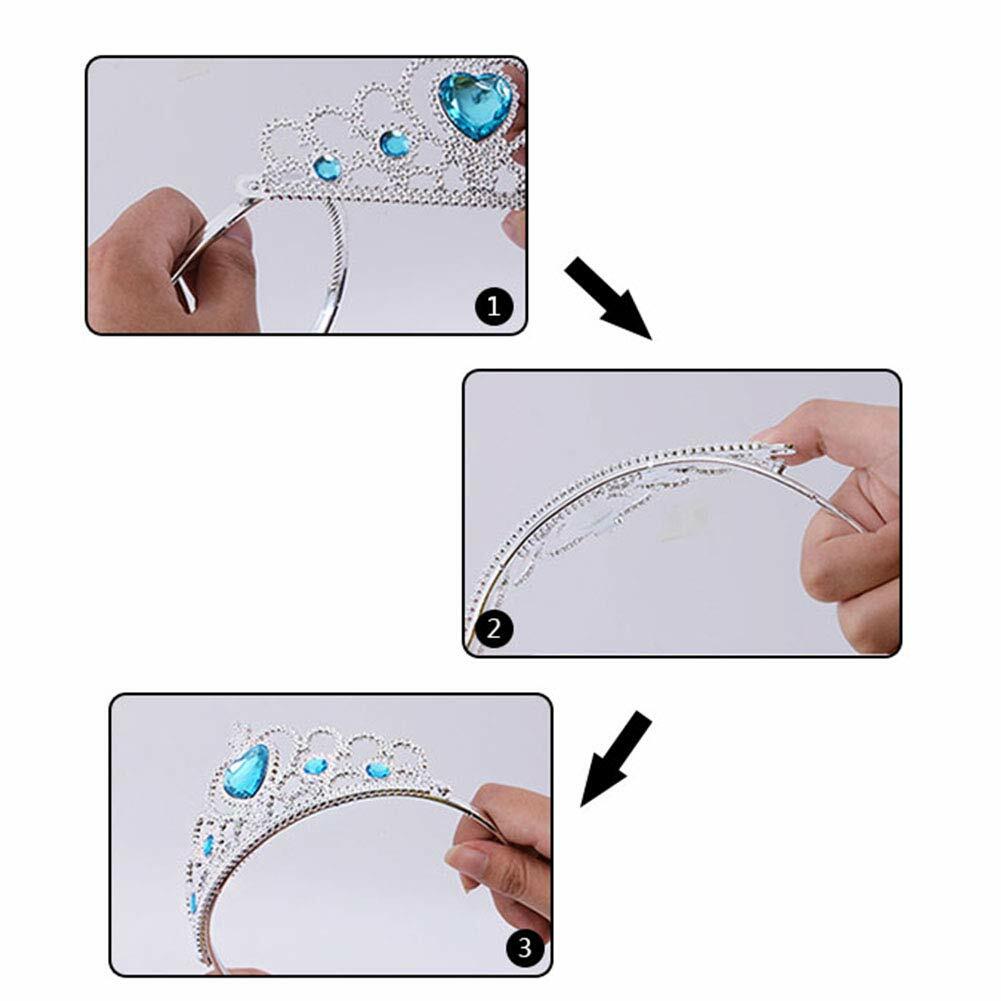 1

2

3