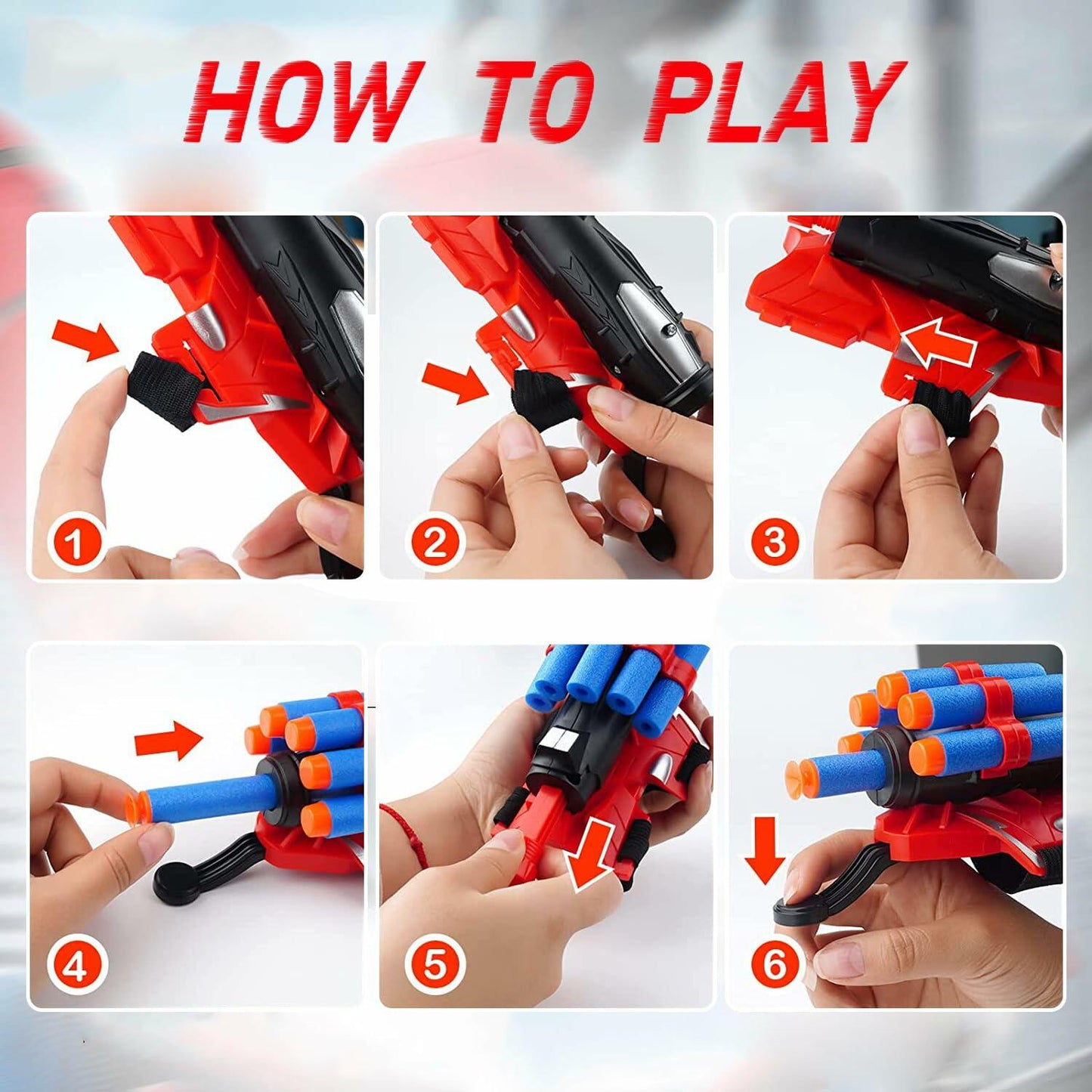 HOW TO PLAY

1

2

3

4

5

6