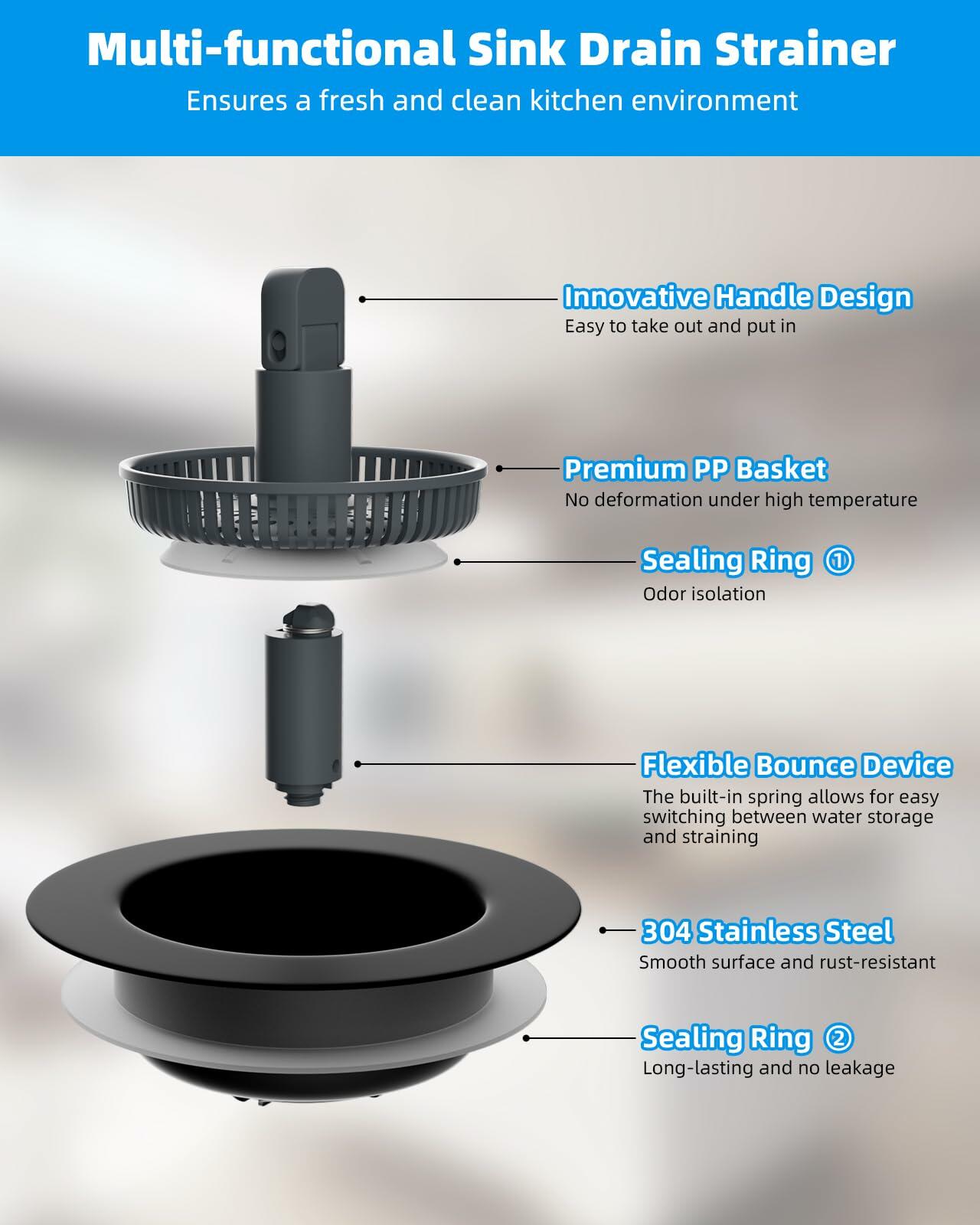 Multi-functional Sink Drain Strainer

Ensures a fresh and clean kitchen environment

Innovative Handle Design
Easy to take out and put in

Premium PP Basket
No deformation under high temperature

Sealing Ring ①
Odor isolation

Flexible Bounce Device
The built-in spring allows for easy switching between water storage and straining

304 Stainless Steel
Smooth surface and rust-resistant

Sealing Ring ②
Long-lasting and no leakage