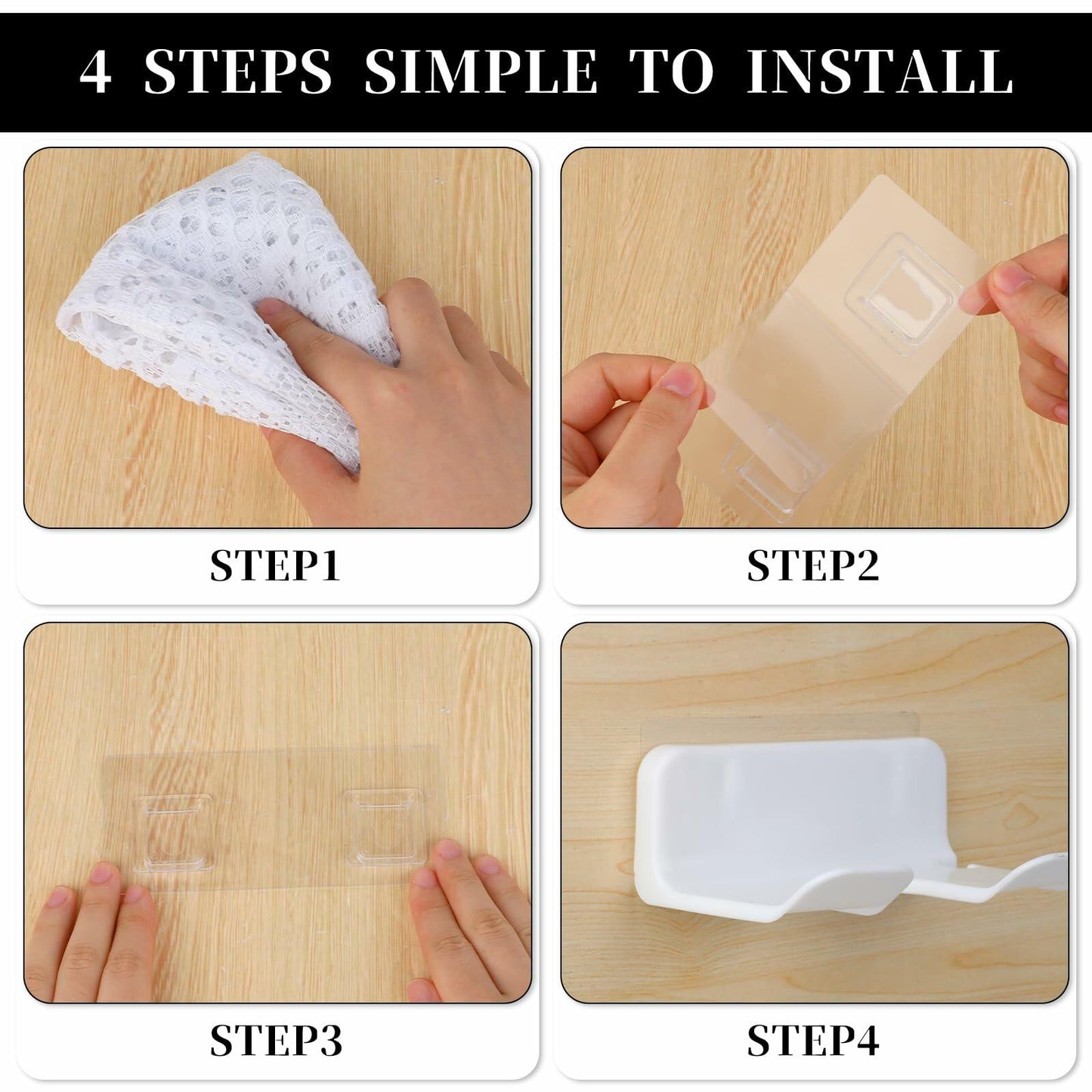 4 STEPS SIMPLE TO INSTALL

STEP1

STEP2

STEP3

STEP4