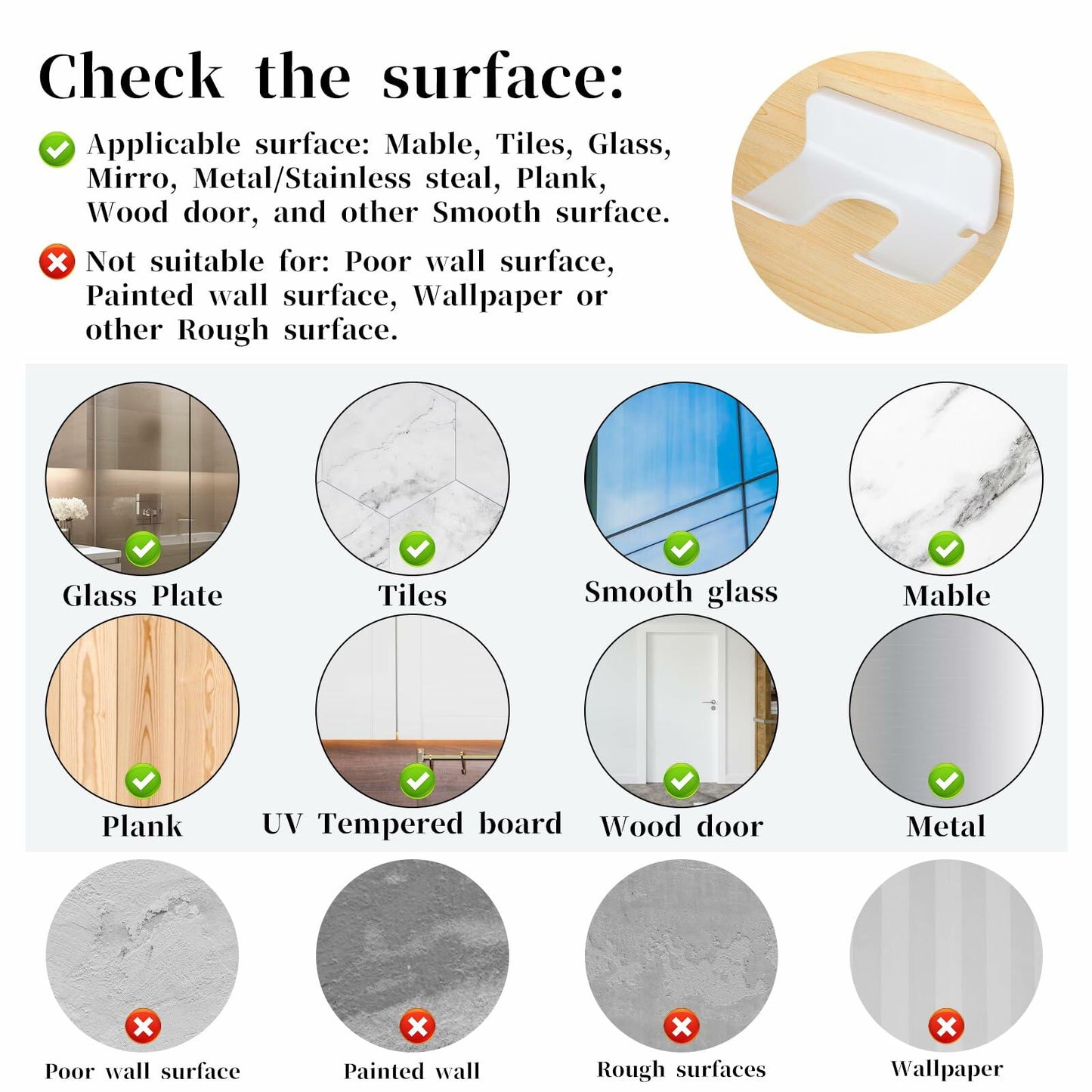 Check the surface:

Applicable surface: Mable, Tiles, Glass, Mirro, Metal/Stainless steal, Plank, Wood door, and other Smooth surface.

Not suitable for: Poor wall surface, Painted wall surface, Wallpaper or other Rough surface.

Glass Plate

Tiles

Smooth glass

Mable

Plank

UV Tempered board

Wood door

Metal

Poor wall surface

Painted wall

Rough surfaces

Wallpaper