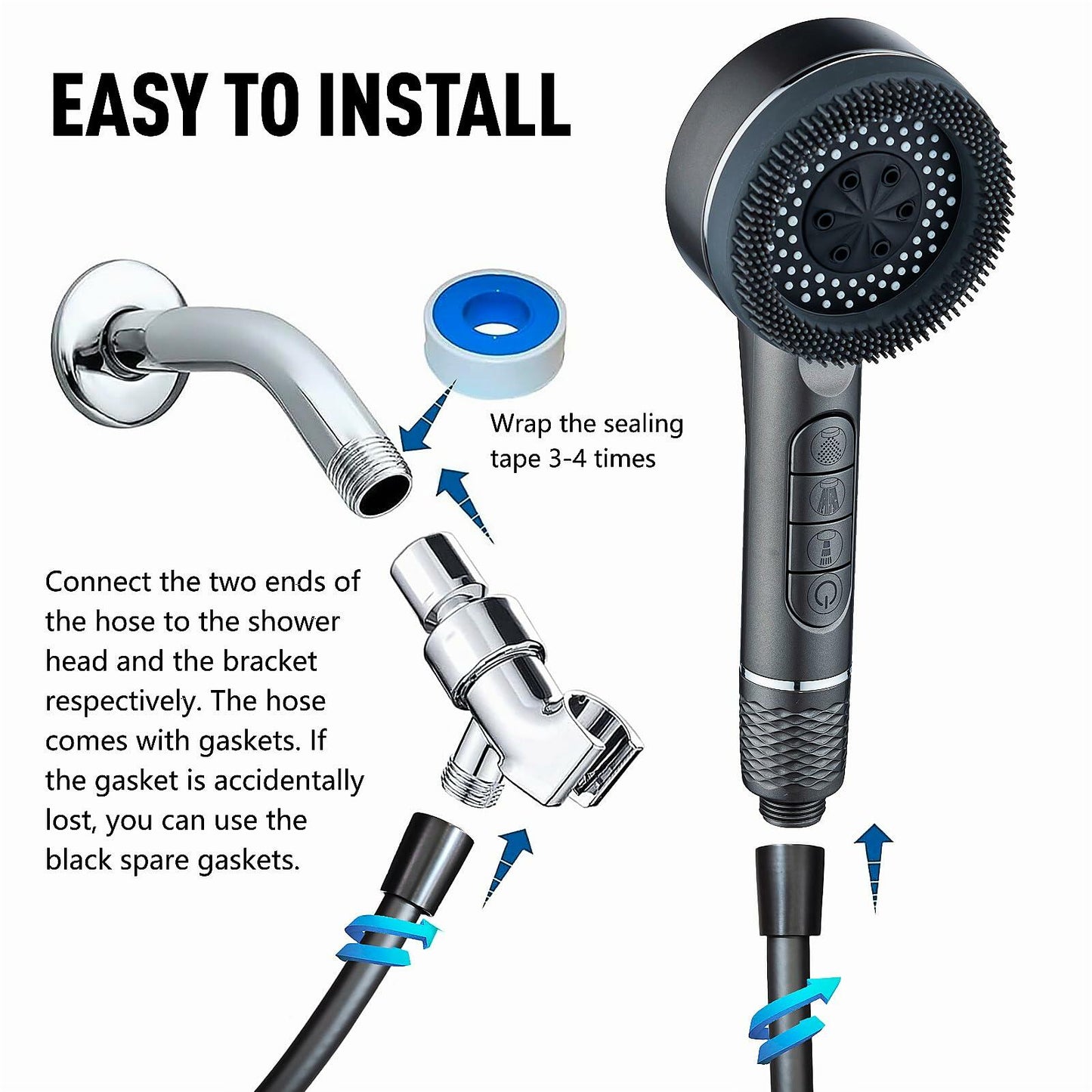 EASY TO INSTALL

Wrap the sealing tape 3-4 times

Connect the two ends of the hose to the shower head and the bracket respectively. The hose comes with gaskets. If the gasket is accidentally lost, you can use the black spare gaskets.