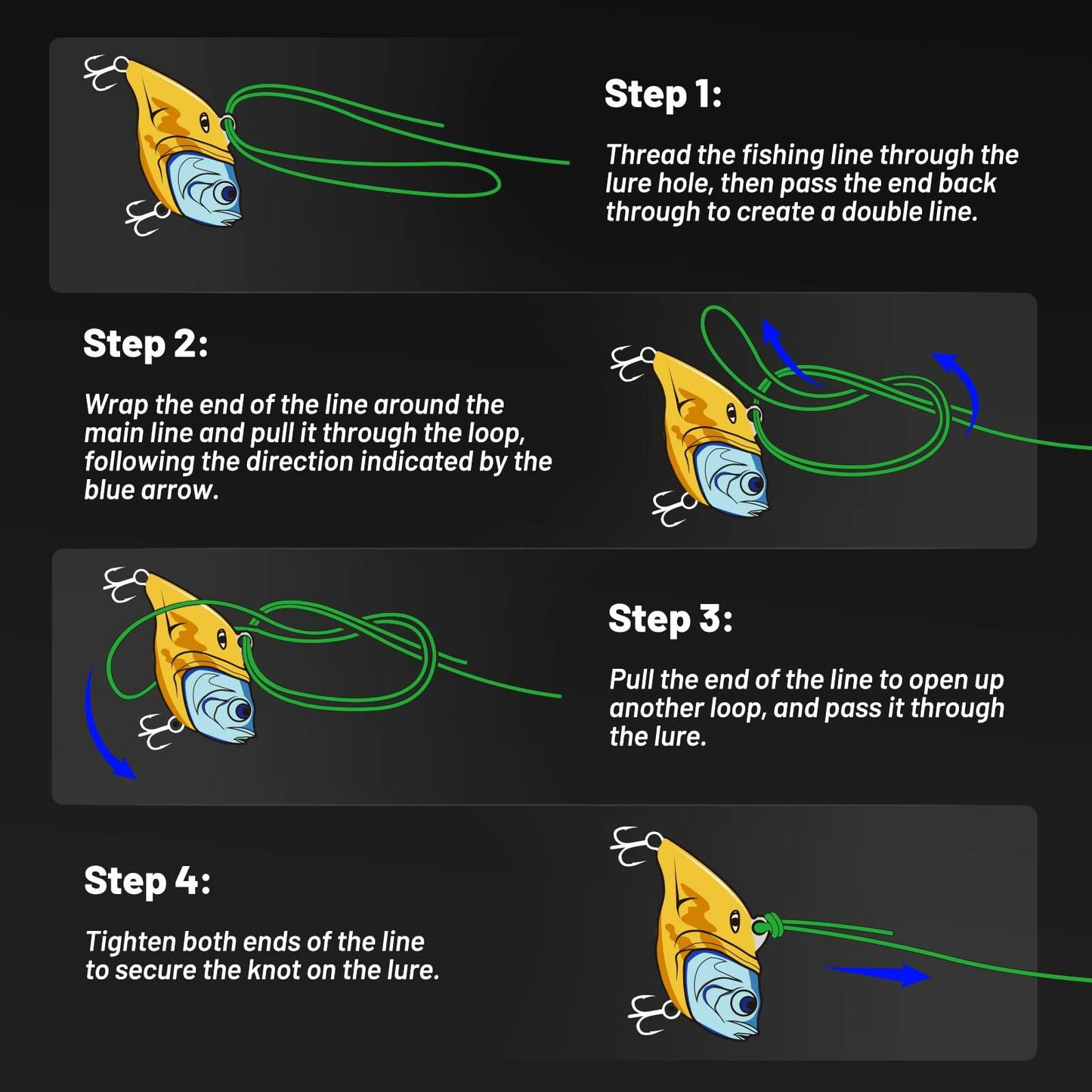 Step 1:

Thread the fishing line through the lure hole, then pass the end back through to create a double line.

Step 2:

Wrap the end of the line around the main line and pull it through the loop, following the direction indicated by the blue arrow.

Step 3:

Pull the end of the line to open up another loop, and pass it through the lure.

Step 4:

Tighten both ends of the line to secure the knot on the lure.