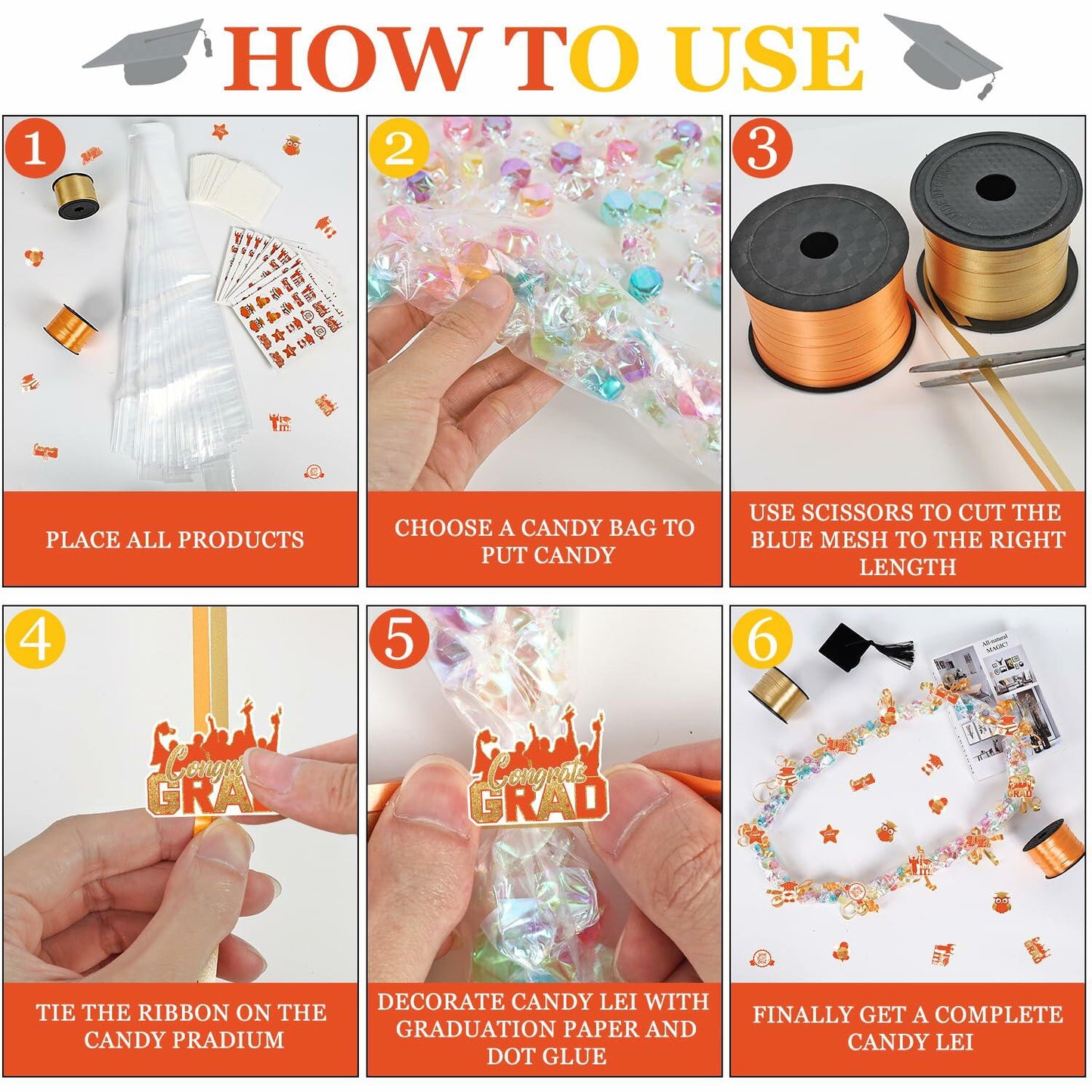 HOW TO USE

1

PLACE ALL PRODUCTS

2

CHOOSE A CANDY BAG TO PUT CANDY

3

USE SCISSORS TO CUT THE BLUE MESH TO THE RIGHT LENGTH

4

Congrats GRAD

TIE THE RIBBON ON THE CANDY PRADIUM

5

Congrats GRAD

DECORATE CANDY LEI WITH GRADUATION PAPER AND DOT GLUE

6

All-natural MAGIC!

FINALLY GET A COMPLETE CANDY LEI