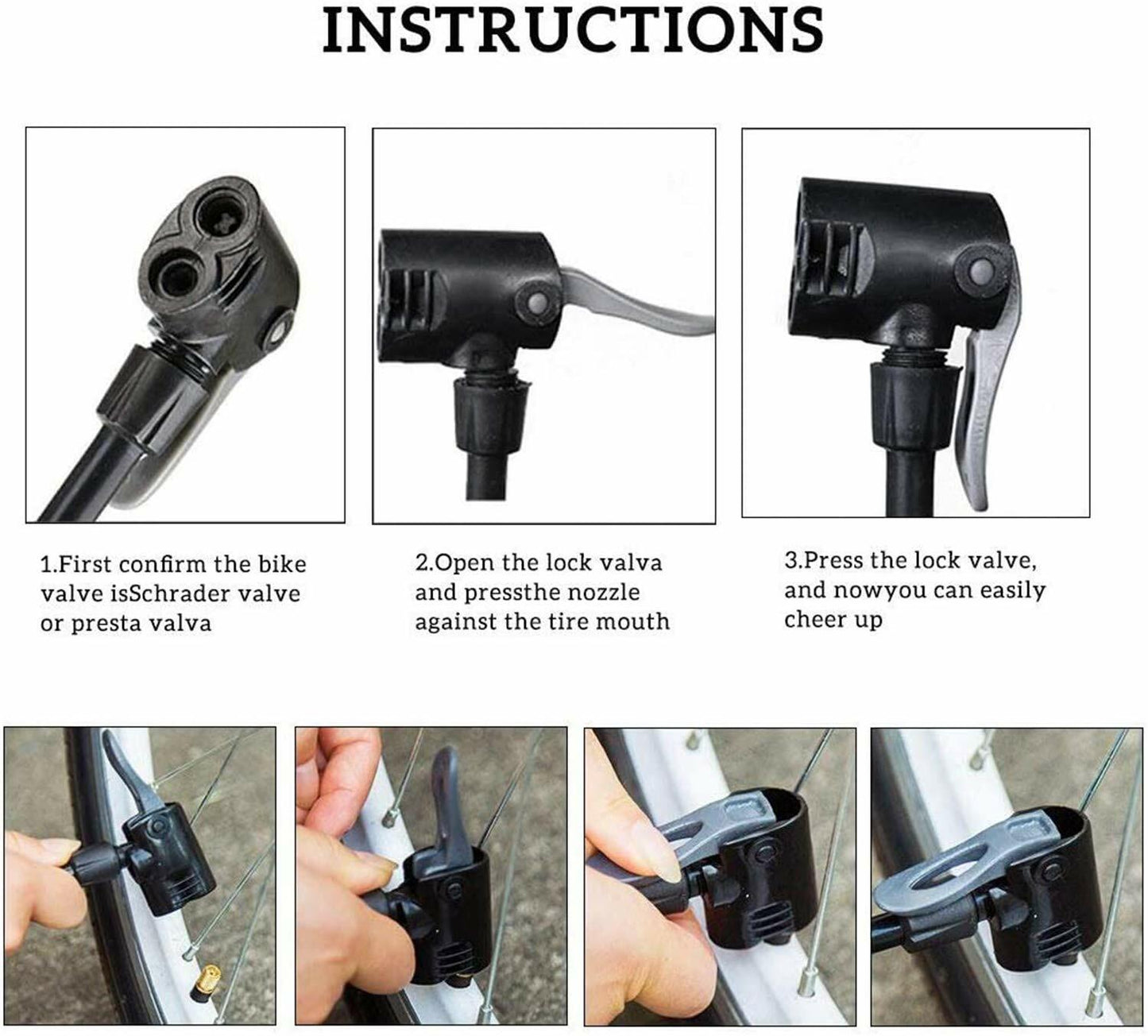 INSTRUCTIONS

1.First confirm the bike valve isSchrader valve or presta valva

2.Open the lock valva and pressthe nozzle against the tire mouth

3.Press the lock valve, and nowyou can easily cheer up