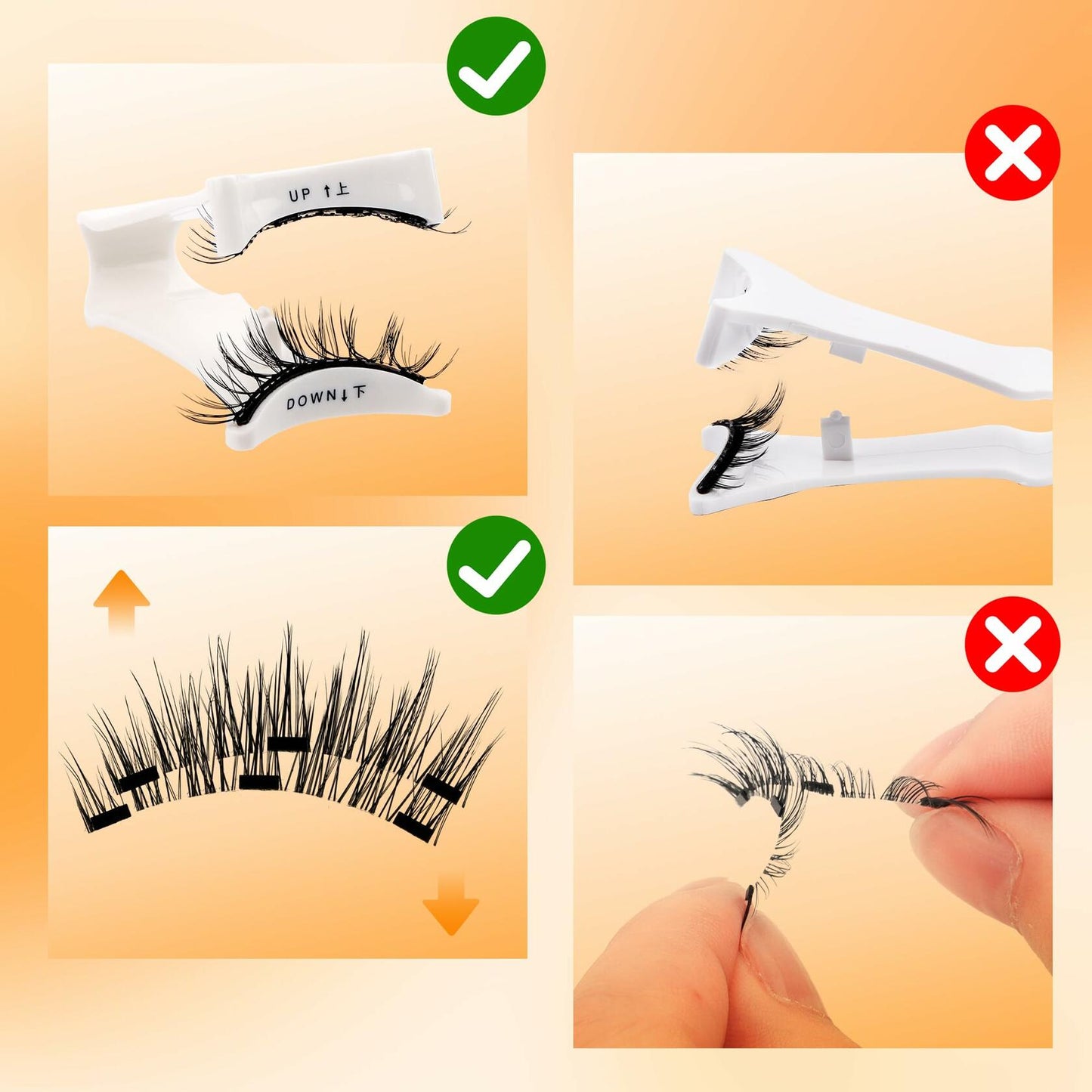 UP ↑上

DOWN↓下