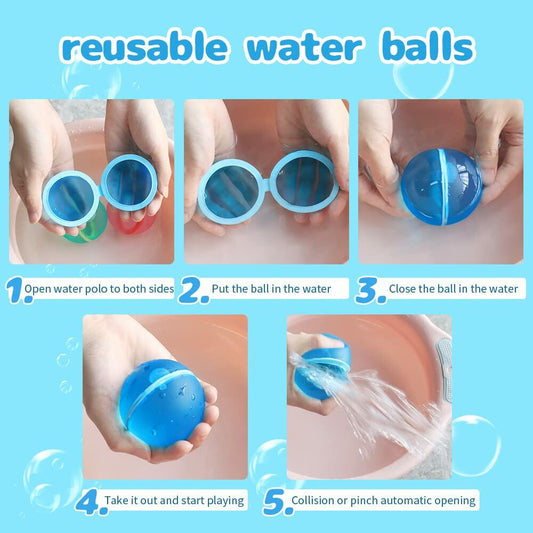 reusable water balls

1. Open water polo to both sides

2. Put the ball in the water

3. Close the ball in the water

4. Take it out and start playing

5. Collision or pinch automatic opening