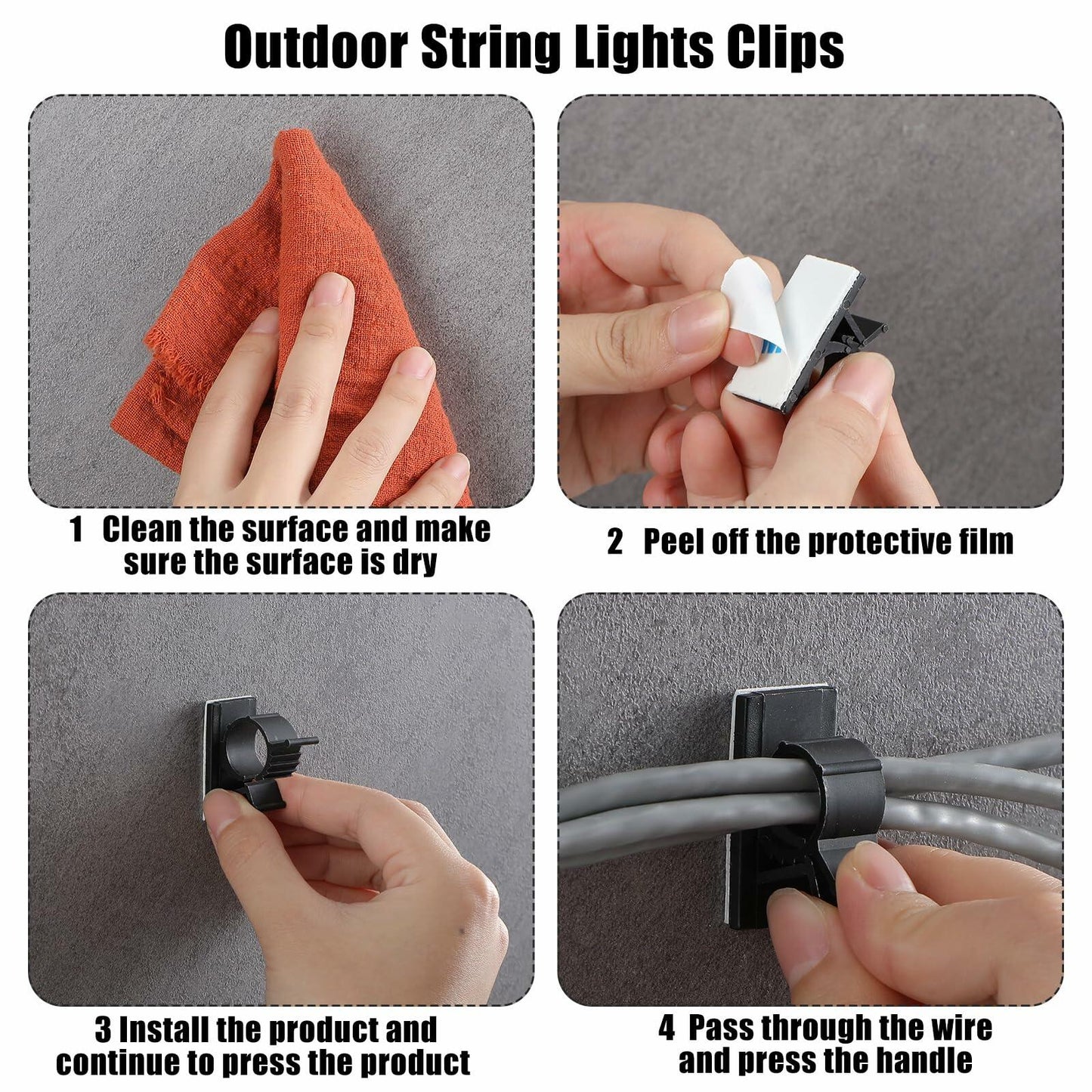 Outdoor String Lights Clips

1 Clean the surface and make sure the surface is dry

2 Peel off the protective film

3 Install the product and continue to press the product

4 Pass through the wire and press the handle