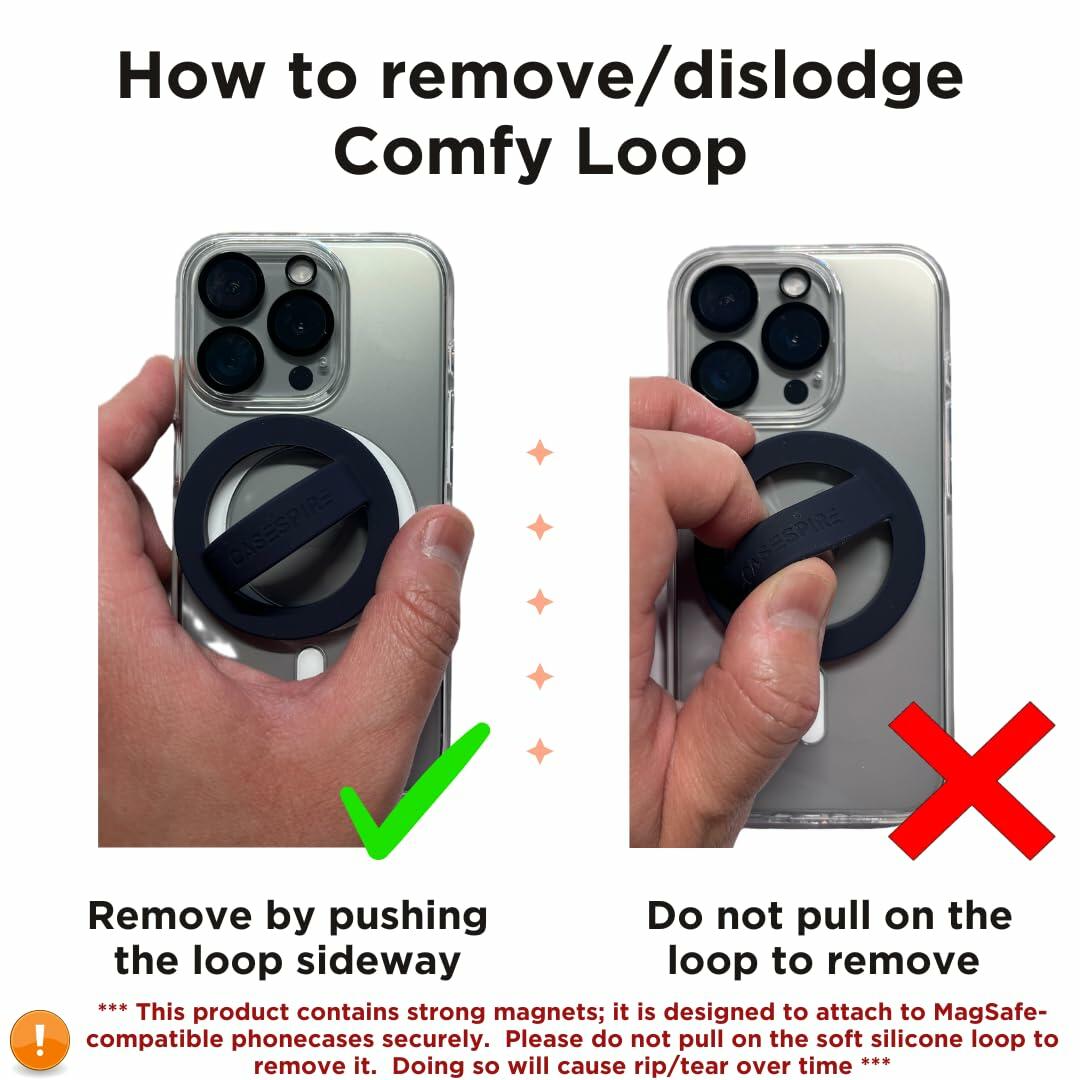 How to remove/dislodge Comfy Loop

CASESPIRE

CASESPIRE

Remove by pushing the loop sideway

Do not pull on the loop to remove

!

*** This product contains strong magnets; it is designed to attach to MagSafe-compatible phonecases securely. Please do not pull on the soft silicone loop to remove it. Doing so will cause rip/tear over time ***