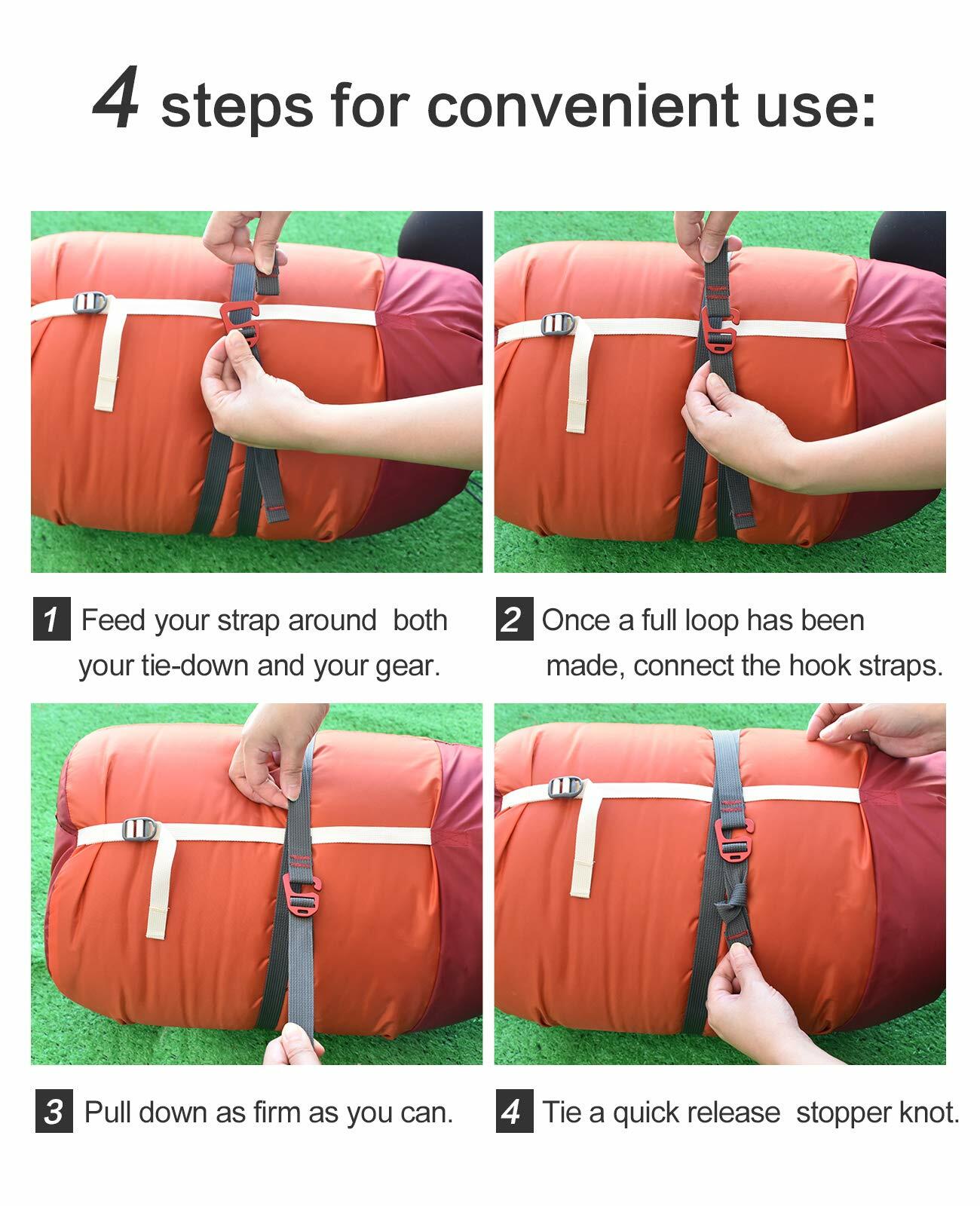 4 steps for convenient use:

1 Feed your strap around both your tie-down and your gear.

2 Once a full loop has been made, connect the hook straps.

3 Pull down as firm as you can.

4 Tie a quick release stopper knot.