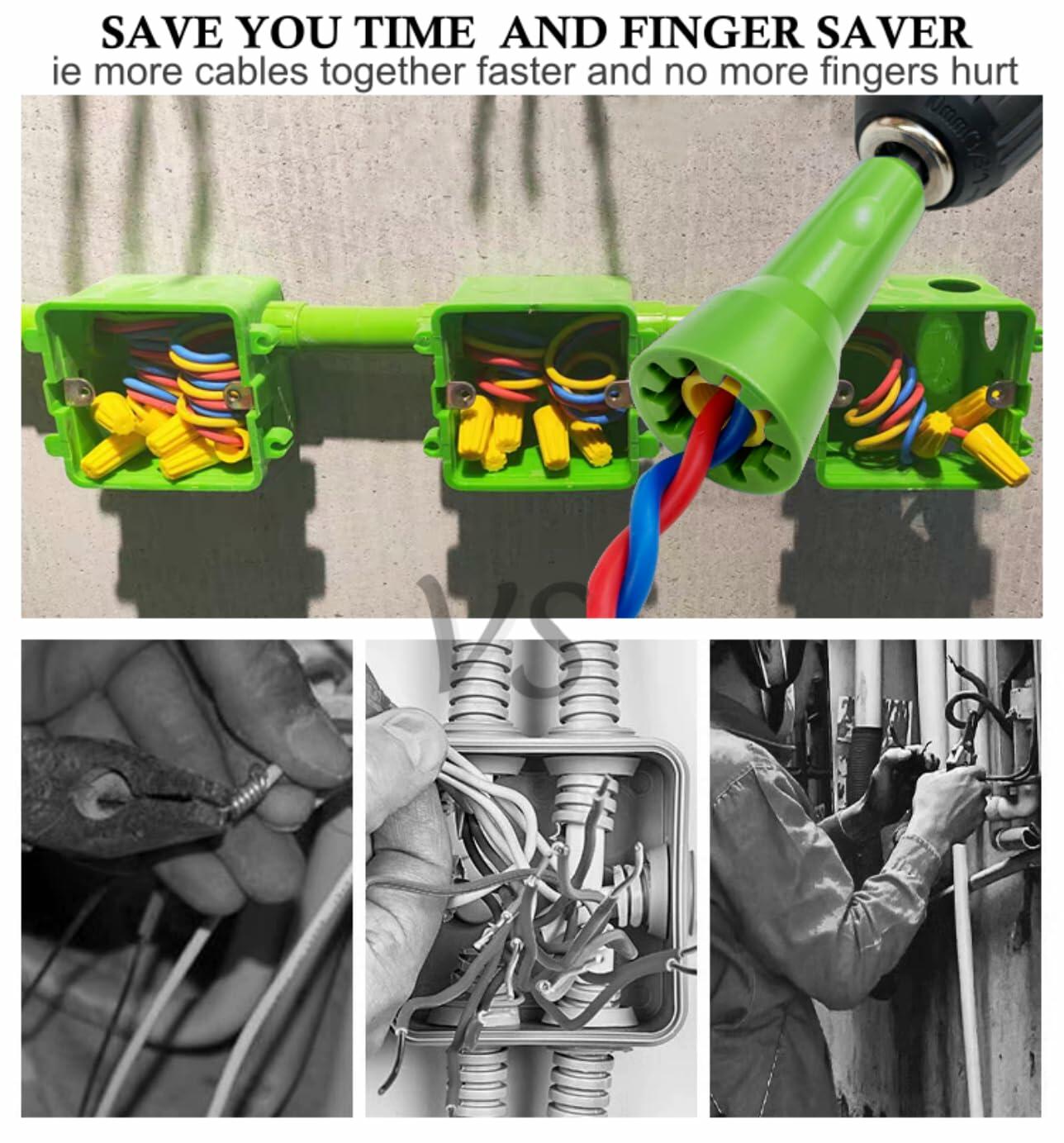 SAVE YOU TIME AND FINGER SAVER
ie more cables together faster and no more fingers hurt

VS