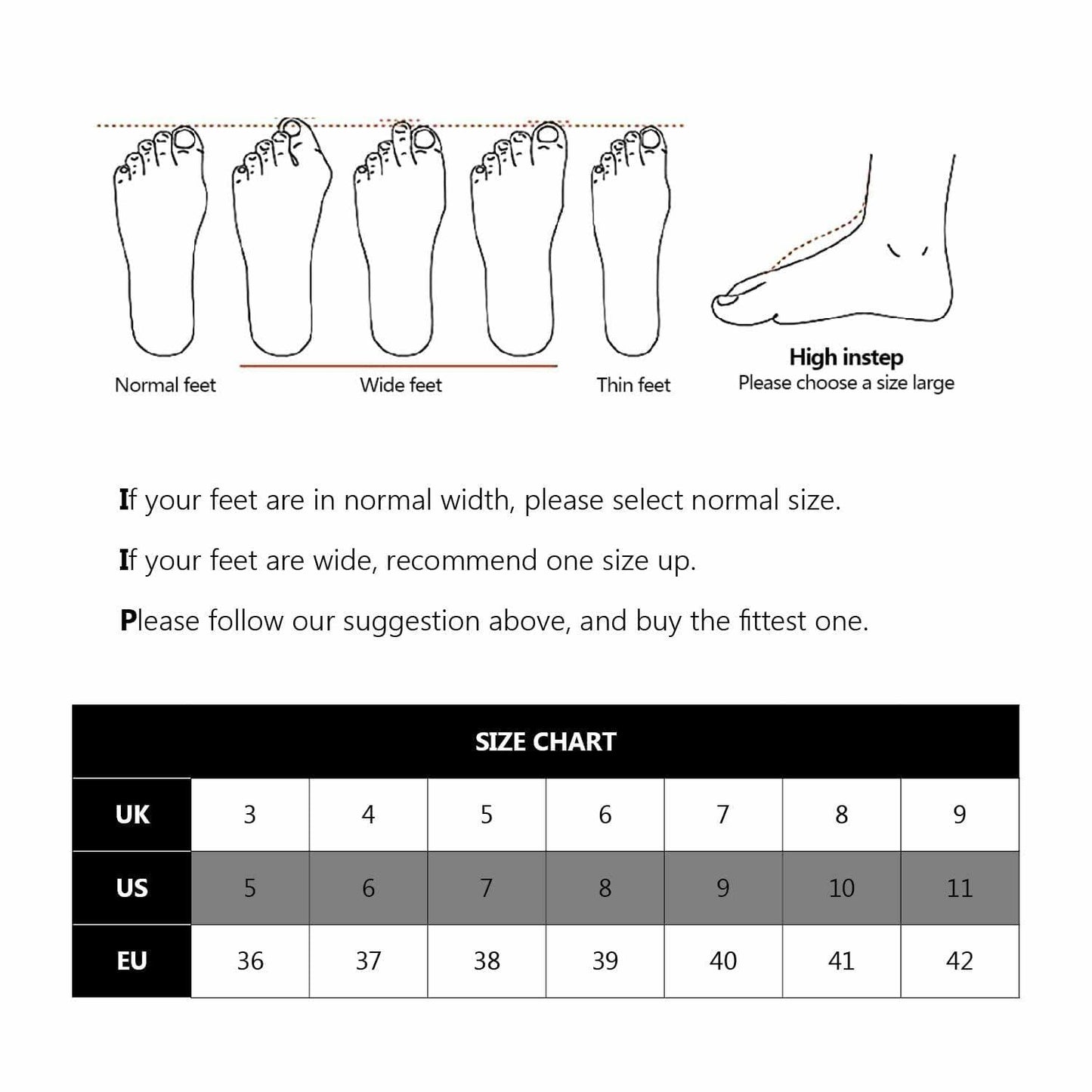 Normal feet

Wide feet

Thin feet

High instep
Please choose a size large

If your feet are in normal width, please select normal size.

If your feet are wide, recommend one size up.

Please follow our suggestion above, and buy the fittest one.

SIZE CHART

| UK | 3 | 4 | 5 | 6 | 7 | 8 | 9 |
|---|---|---|---|---|---|---|---|
| US | 5 | 6 | 7 | 8 | 9 | 10 | 11 |
| EU | 36 | 37 | 38 | 39 | 40 | 41 | 42 |