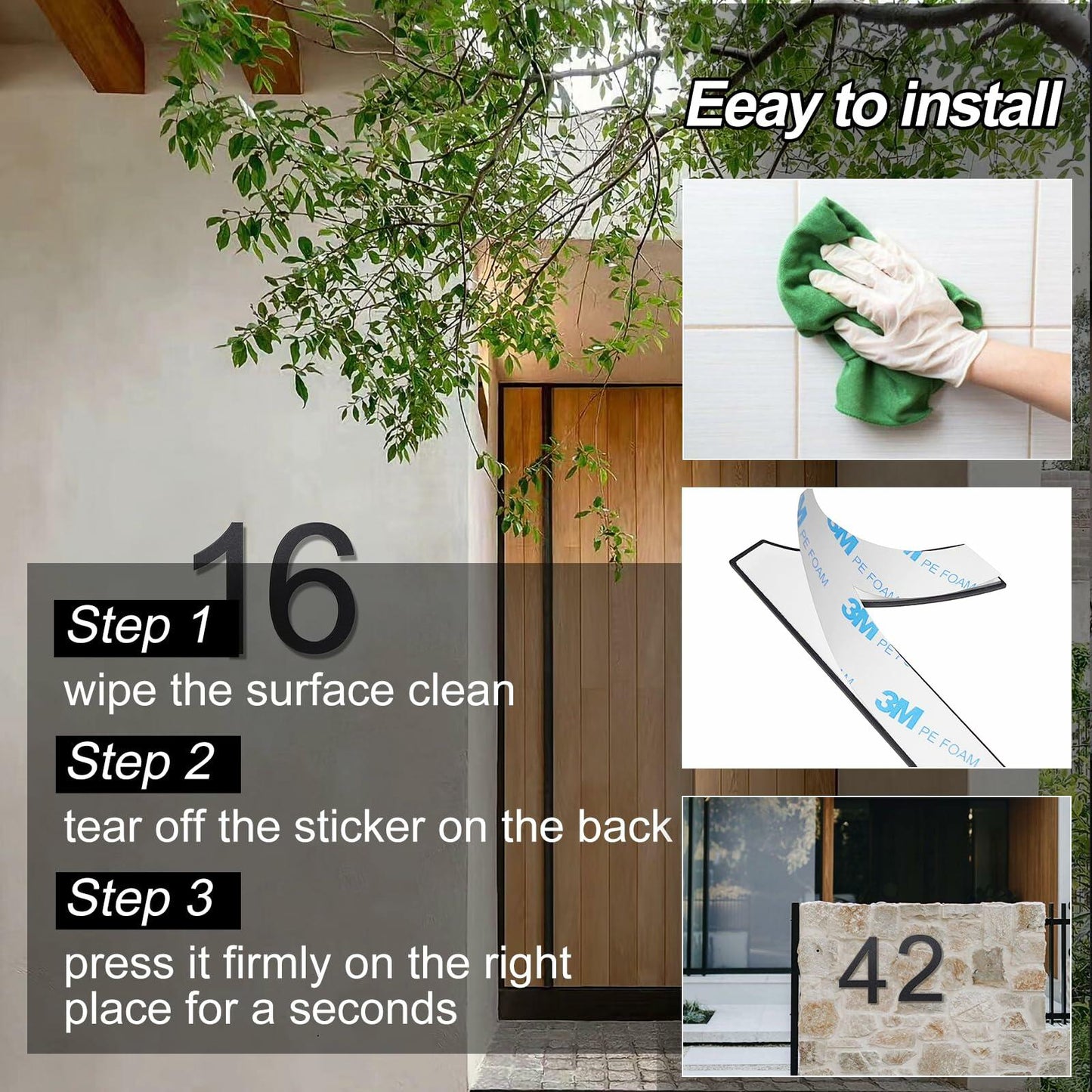 Eeay to install

16

Step 1
wipe the surface clean

Step 2
tear off the sticker on the back

Step 3
press it firmly on the right place for a seconds

3M PE FOAM
3M PE FOAM
3M PE FOAM
3M PE FOAM

42